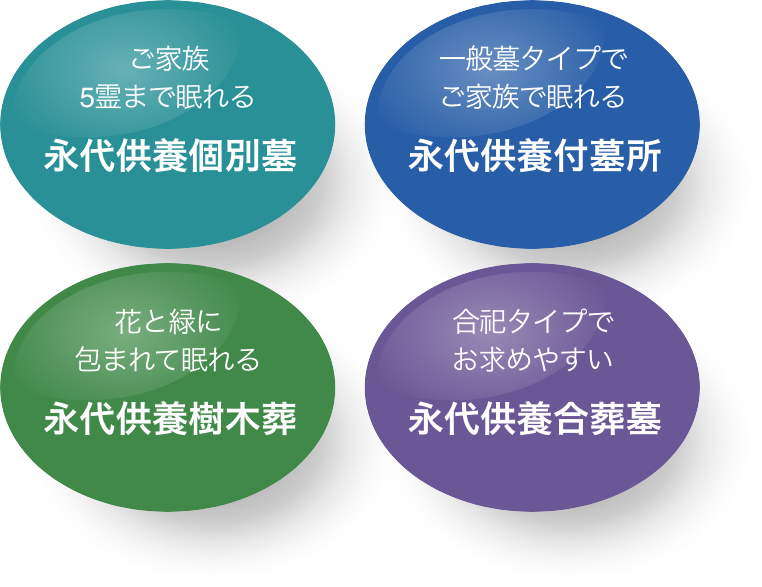 ご家族
5霊まで眠れる

永代供養個別墓

一般墓タイプで
ご家族で眠れる

永代供養付墓所

花と緑に
包まれて眠れる

永代供養樹木葬

合祀タイプで
お求めやすい

永代供養合葬墓